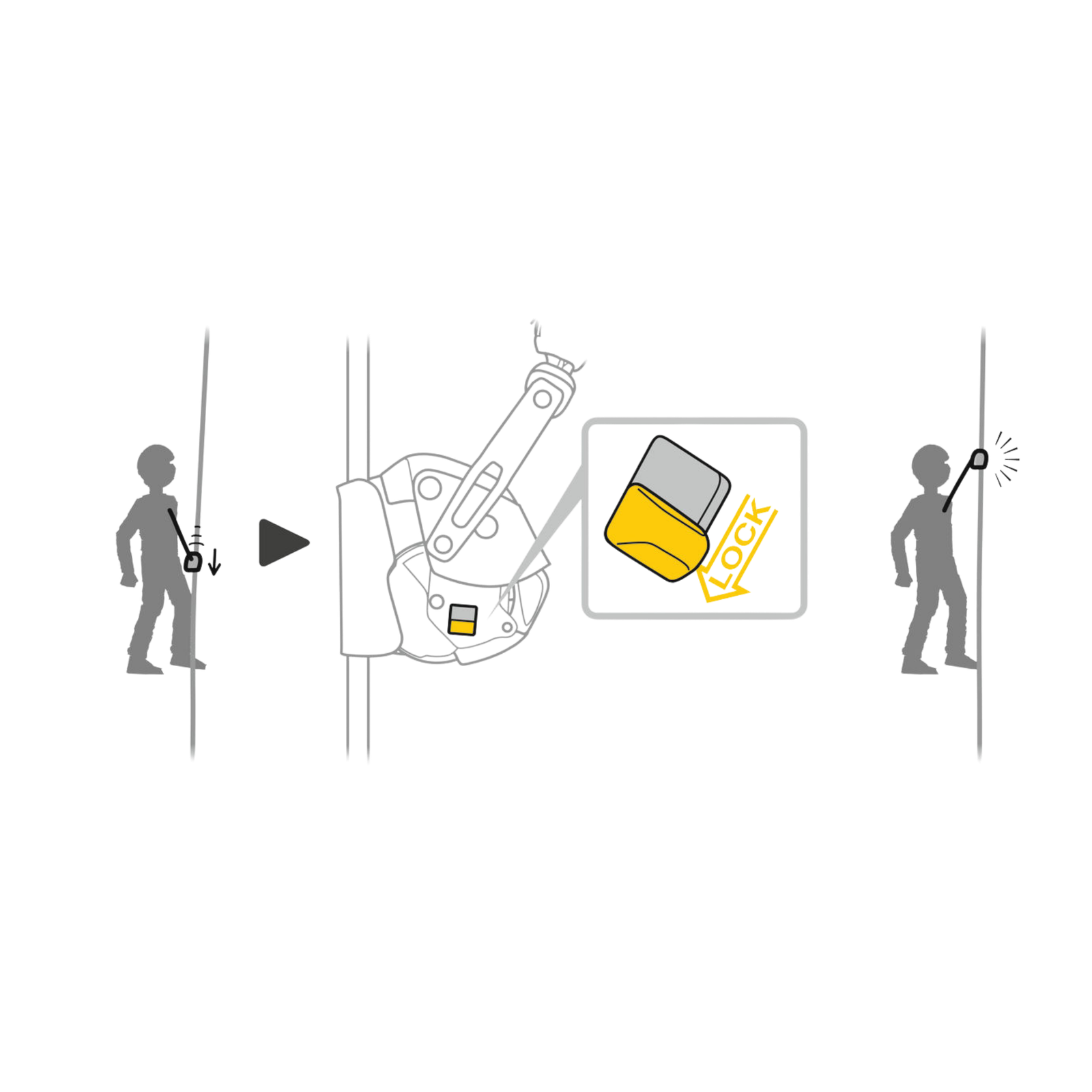 LOCK